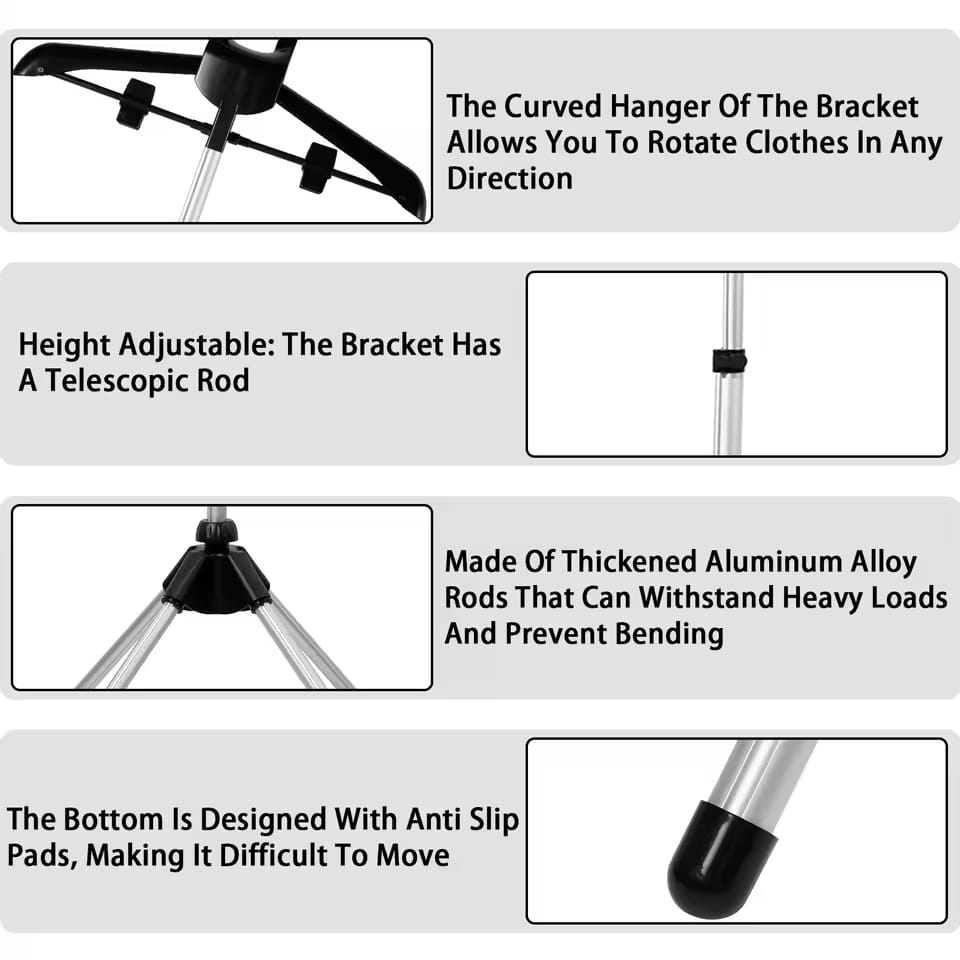 The Curved Hanger Of The Bracket Allows You To Rotate Clothes In Any Direction

Height Adjustable: The Bracket Has A Telescopic Rod

Made Of Thickened Aluminum Alloy Rods That Can Withstand Heavy Loads And Prevent Bending

The Bottom Is Designed With Anti Slip Pads, Making It Difficult To Move